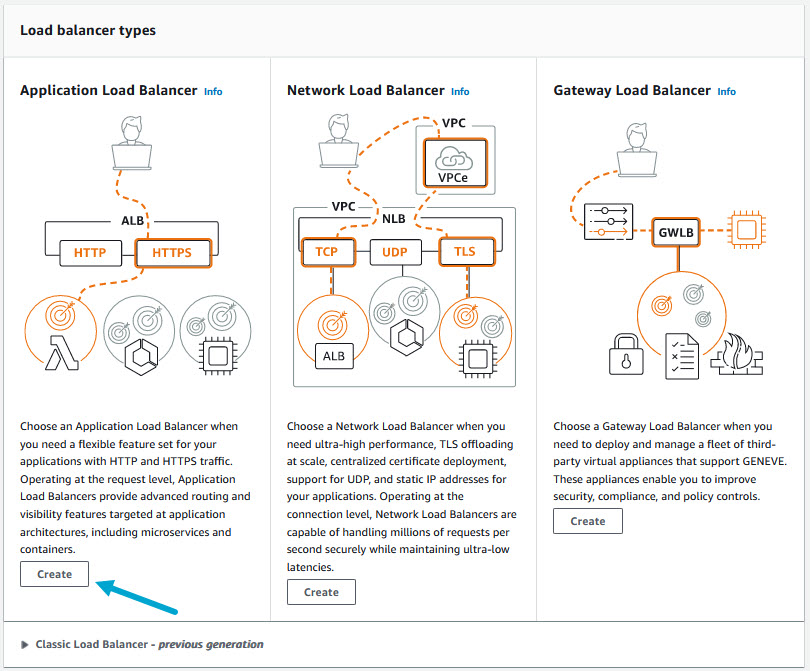 Load balancer types

Application Load Balancer Info

ALB

HTTP

HTTPS

Choose an Application Load Balancer when you need a flexible feature set for your applications with HTTP and HTTPS traffic. Operating at the request level, Application Load Balancers provide advanced routing and visibility features targeted at application architectures, including microservices and containers.

Create

Network Load Balancer Info

VPC

VPCe

VPC

NLB

TCP

UDP

TLS

ALB

Choose a Network Load Balancer when you need ultra-high performance, TLS offloading at scale, centralized certificate deployment, support for UDP, and static IP addresses for your applications. Operating at the connection level, Network Load Balancers are capable of handling millions of requests per second securely while maintaining ultra-low latencies.

Create

Gateway Load Balancer Info

GWLB

Choose a Gateway Load Balancer when you need to deploy and manage a fleet of third-party virtual appliances that support GENEVE. These appliances enable you to improve security, compliance, and policy controls.

Create

Classic Load Balancer - previous generation