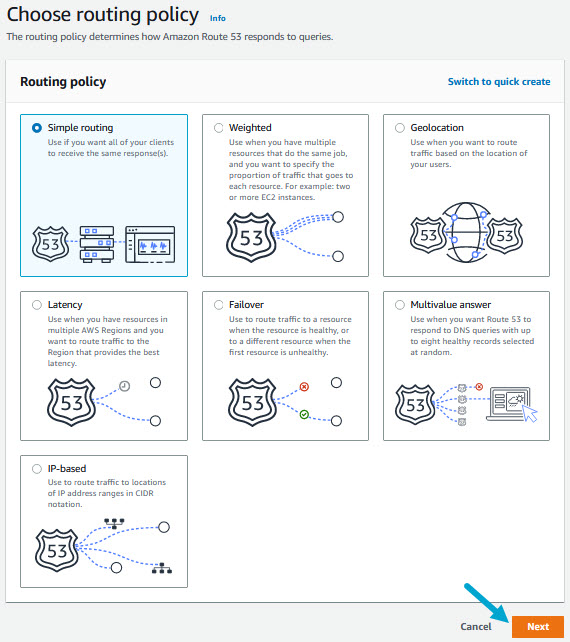 Choose routing policy Info

The routing policy determines how Amazon Route 53 responds to queries.

Routing policy

Switch to quick create

Simple routing
Use if you want all of your clients to receive the same response(s).

53

Weighted
Use when you have multiple resources that do the same job, and you want to specify the proportion of traffic that goes to each resource. For example: two or more EC2 instances.

53

Geolocation
Use when you want to route traffic based on the location of your users.

53 53

Latency
Use when you have resources in multiple AWS Regions and you want to route traffic to the Region that provides the best latency.

53

Failover
Use to route traffic to a resource when the resource is healthy, or to a different resource when the first resource is unhealthy.

53

Multivalue answer
Use when you want Route 53 to respond to DNS queries with up to eight healthy records selected at random.

53

IP-based
Use to route traffic to locations of IP address ranges in CIDR notation.

53

Cancel Next